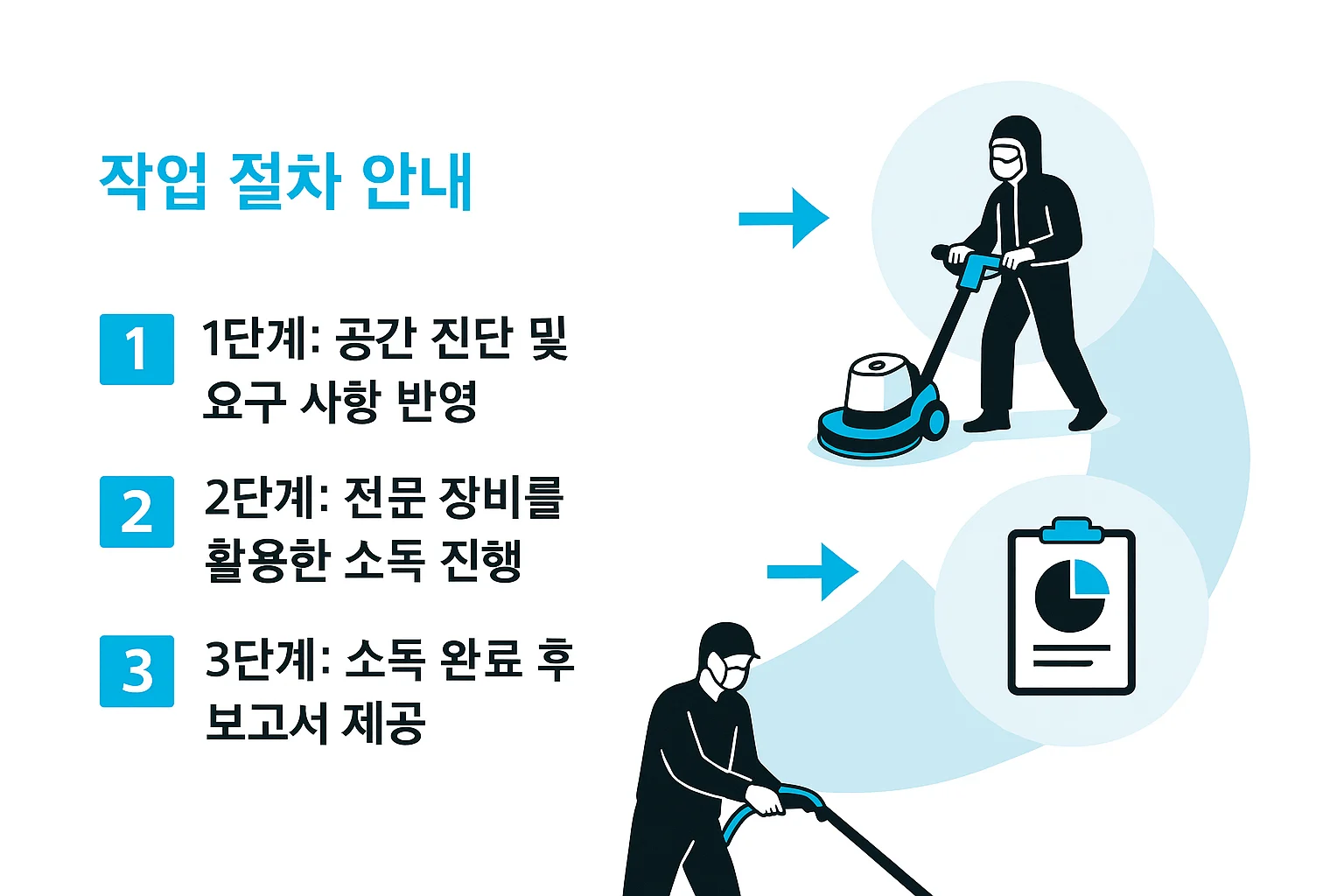 작업 절차 안내

1

1단계: 공간 진단 및 요구 사항 반영

2

2단계: 전문 장비를 활용한 소독 진행

3

3단계: 소독 완료 후 보고서 제공